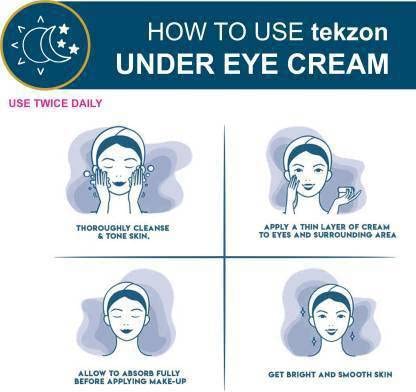 HOW TO USE tekzon
UNDER EYE CREAM

USE TWICE DAILY

THOROUGHLY CLEANSE & TONE SKIN.

APPLY A THIN LAYER OF CREAM TO EYES AND SURROUNDING AREA

ALLOW TO ABSORB FULLY BEFORE APPLYING MAKE-UP

GET BRIGHT AND SMOOTH SKIN