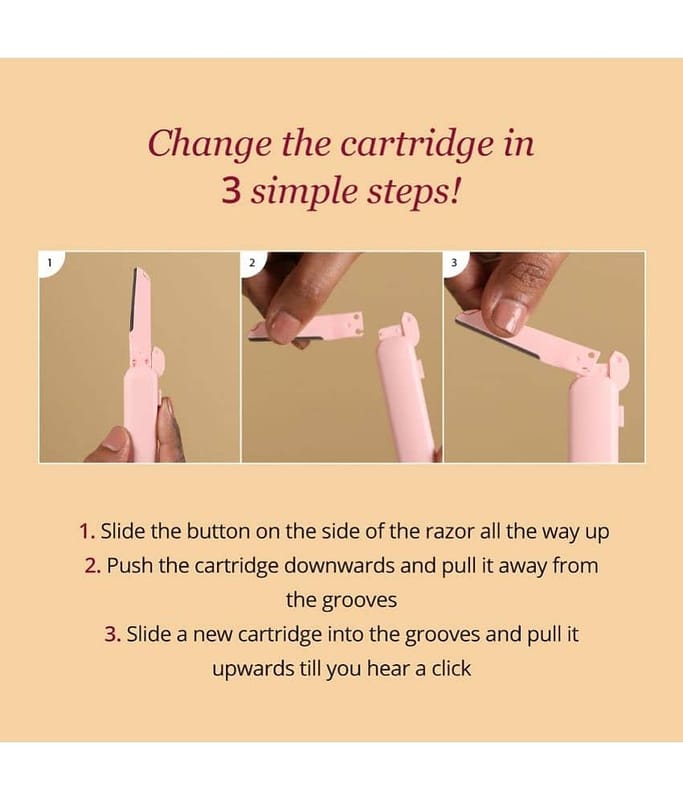 Change the cartridge in
3 simple steps!

1

2

3

1. Slide the button on the side of the razor all the way up
2. Push the cartridge downwards and pull it away from the grooves
3. Slide a new cartridge into the grooves and pull it upwards till you hear a click