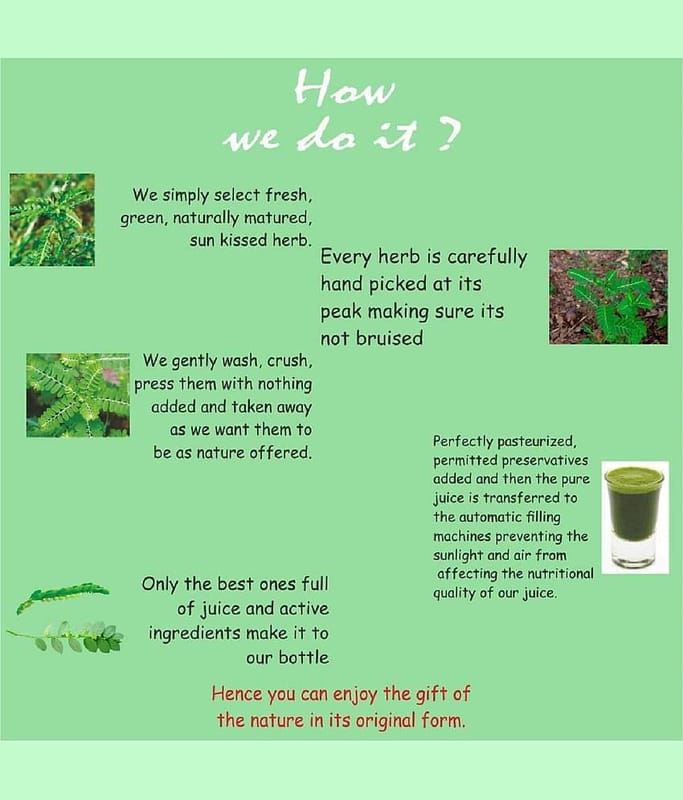 How we do it ?

We simply select fresh, green, naturally matured, sun kissed herb.

Every herb is carefully hand picked at its peak making sure its not bruised

We gently wash, crush, press them with nothing added and taken away as we want them to be as nature offered.

Perfectly pasteurized, permitted preservatives added and then the pure juice is transferred to the automatic filling machines preventing the sunlight and air from affecting the nutritional quality of our juice.

Only the best ones full of juice and active ingredients make it to our bottle

Hence you can enjoy the gift of the nature in its original form.