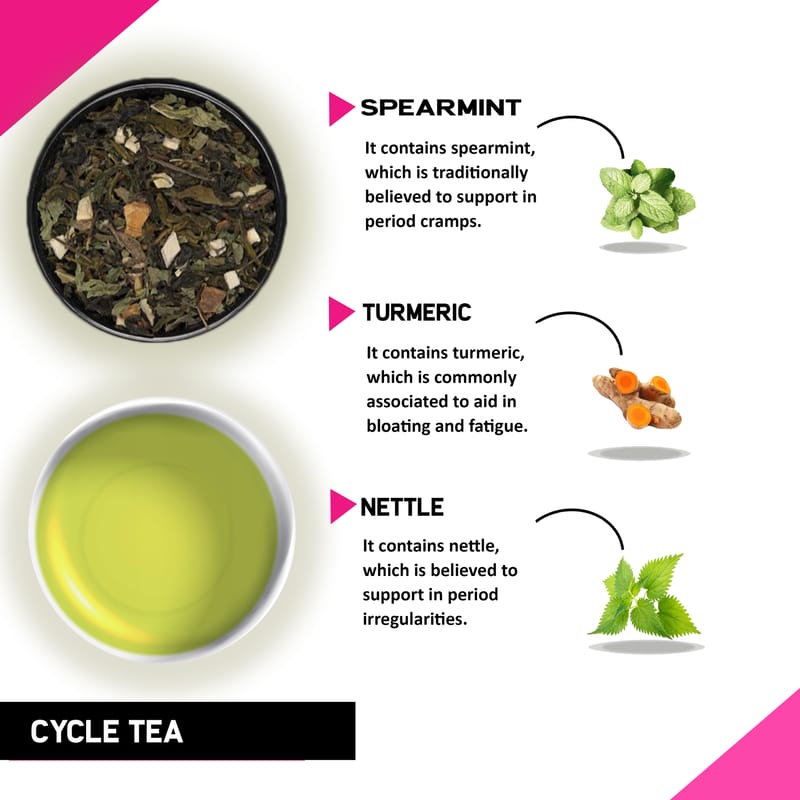 SPEARMINT

It contains spearmint, which is traditionally believed to support in period cramps.

TURMERIC

It contains turmeric, which is commonly associated to aid in bloating and fatigue.

NETTLE

It contains nettle, which is believed to support in period irregularities.

CYCLE TEA