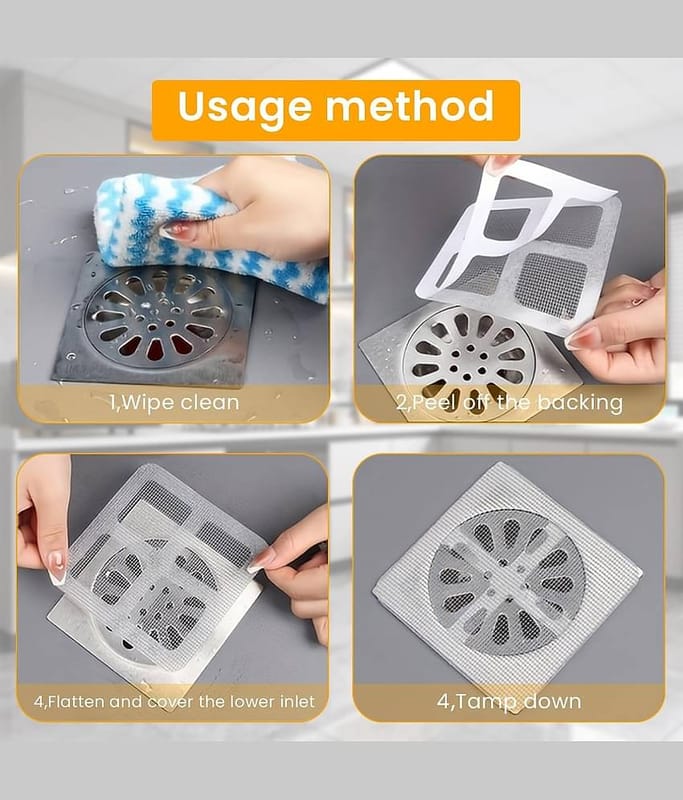 Usage method

1,Wipe clean

2,Peel off the backing

4,Flatten and cover the lower inlet

4,Tamp down