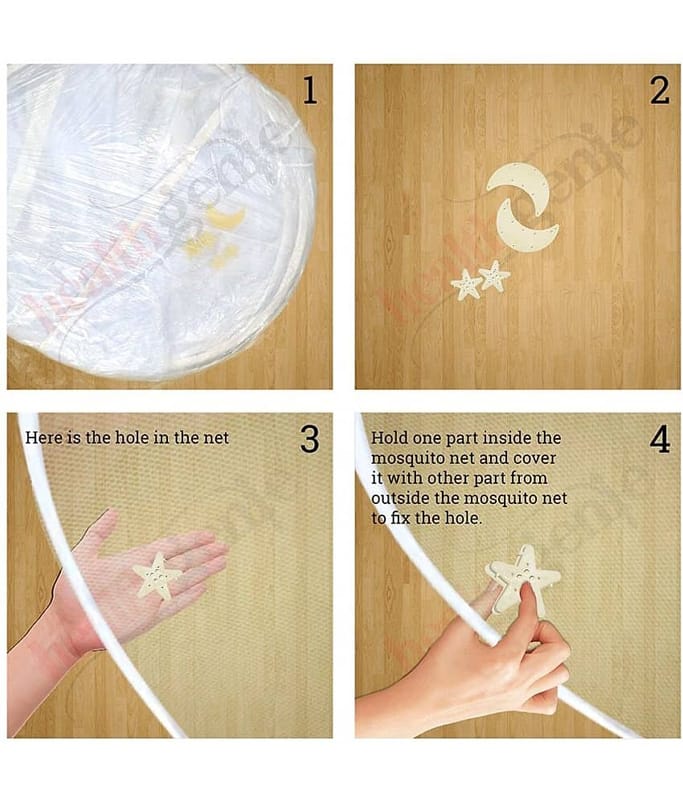 1

2

Here is the hole in the net

3

Hold one part inside the mosquito net and cover it with other part from outside the mosquito net to fix the hole.

4

healthgenie