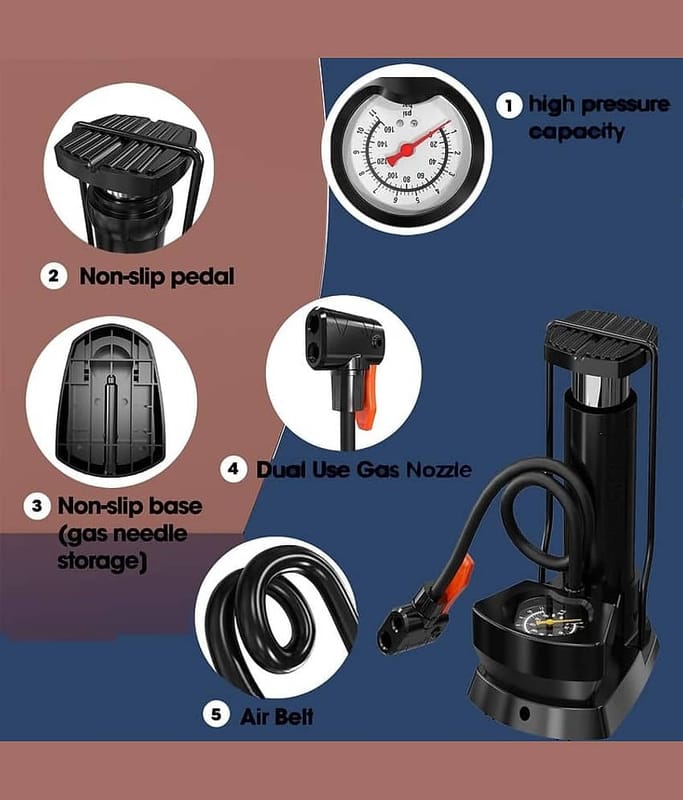 1 high pressure capacity

2 Non-slip pedal

3 Non-slip base (gas needle storage)

4 Dual Use Gas Nozzle

5 Air Belt