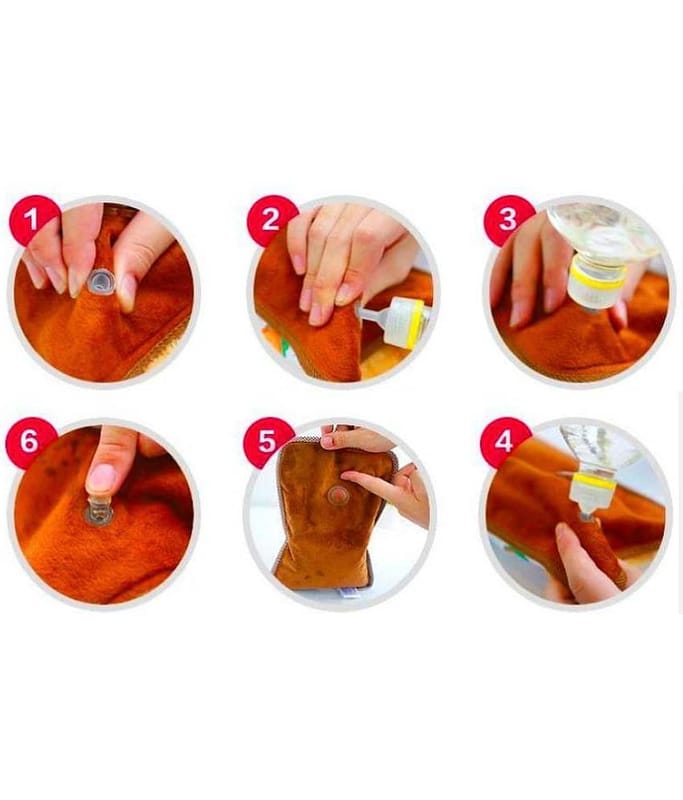 1
2
3
6
5
4