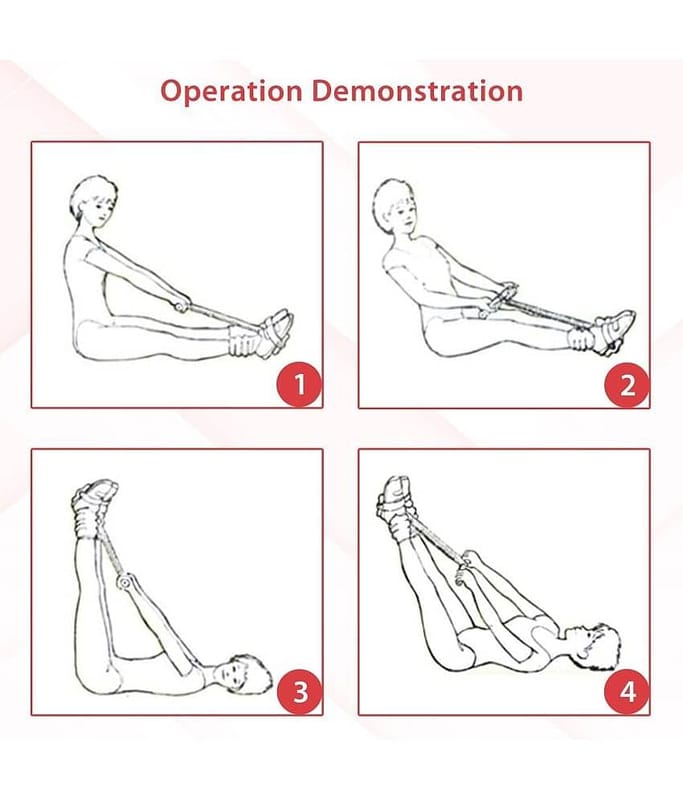 Operation Demonstration

1

2

3

4