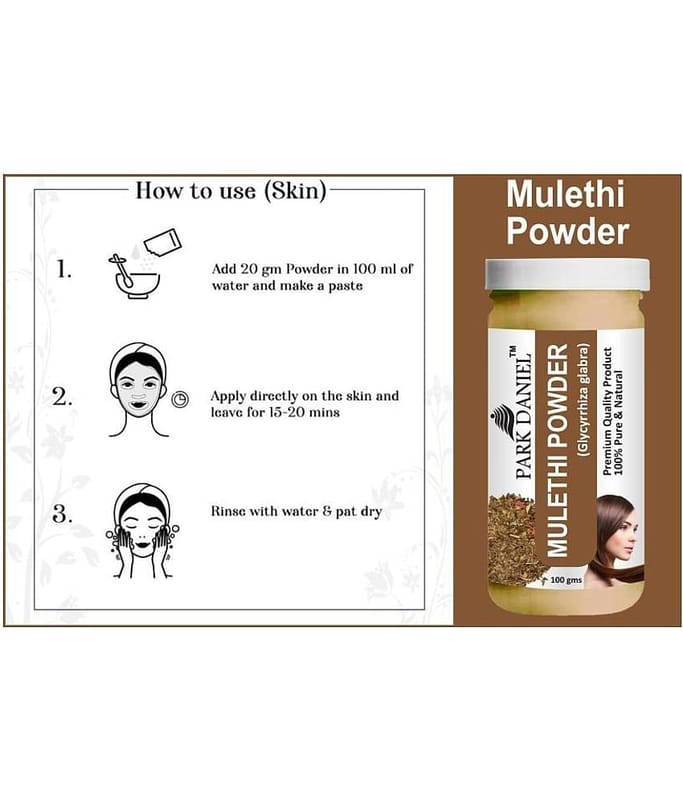 How to use (Skin)

1. Add 20 gm Powder in 100 ml of water and make a paste

2. Apply directly on the skin and leave for 15-20 mins

3. Rinse with water & pat dry

Mulethi Powder

PARK DANIEL™

MULETHI POWDER

(Glycyrrhiza glabra)

Premium Quality Product
100% Pure & Natural

100 gms