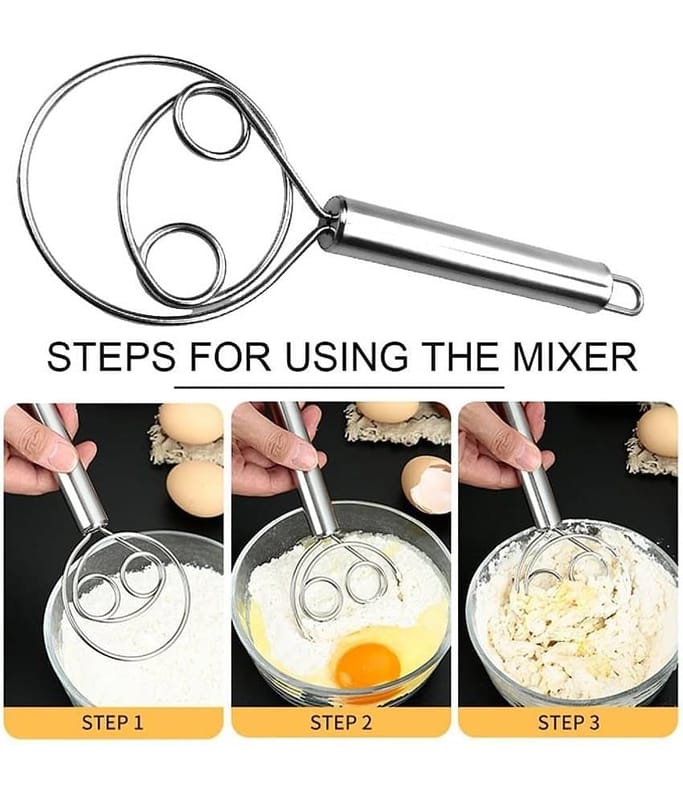 STEPS FOR USING THE MIXER

STEP 1

STEP 2

STEP 3