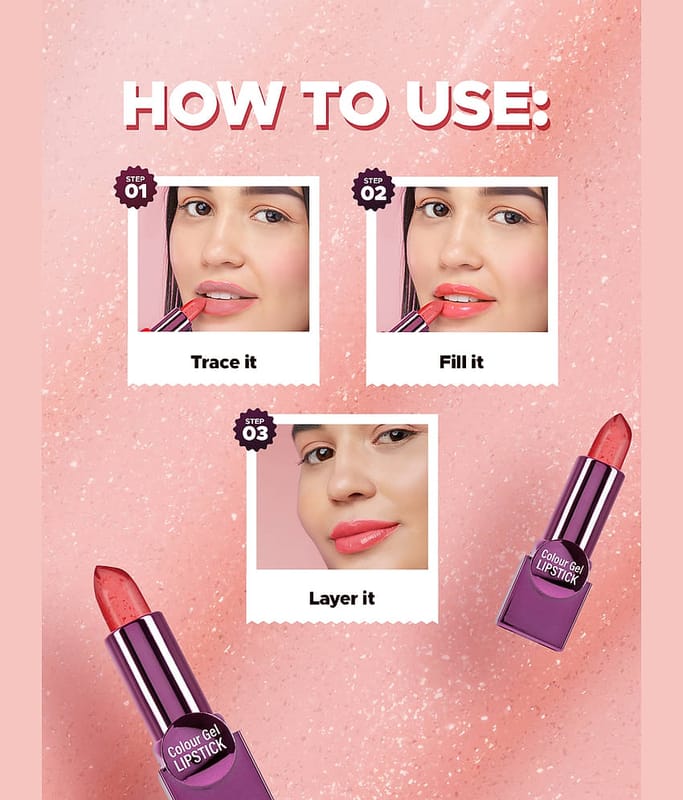 HOW TO USE:

STEP 01

Trace it

STEP 02

Fill it

STEP 03

Layer it

Colour Gel LIPSTICK

Colour Gel LIPSTICK