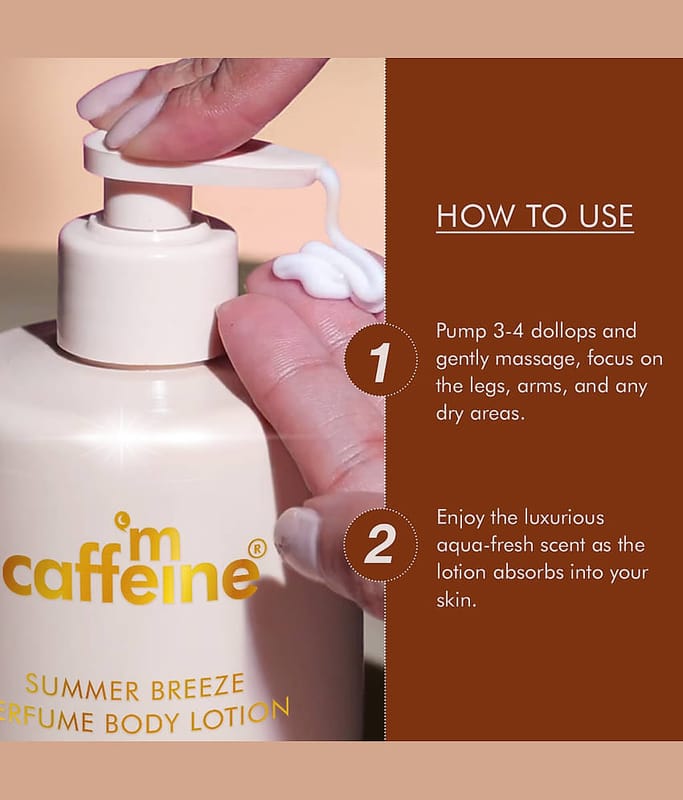 'm caffeine®

SUMMER BREEZE
ERFUME BODY LOTION

HOW TO USE

1 Pump 3-4 dollops and gently massage, focus on the legs, arms, and any dry areas.

2 Enjoy the luxurious aqua-fresh scent as the lotion absorbs into your skin.