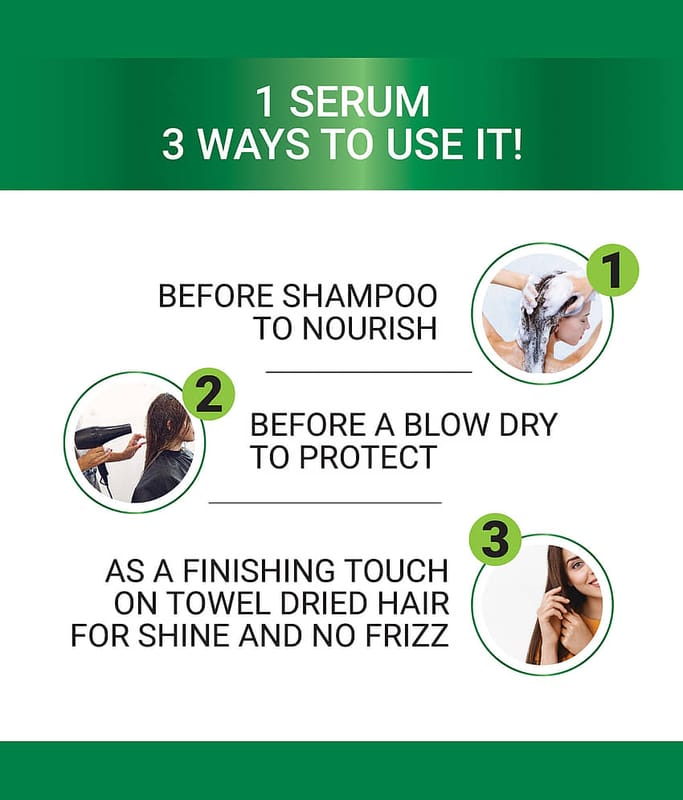 1 SERUM
3 WAYS TO USE IT!

1

BEFORE SHAMPOO TO NOURISH

2

BEFORE A BLOW DRY TO PROTECT

3

AS A FINISHING TOUCH ON TOWEL DRIED HAIR FOR SHINE AND NO FRIZZ