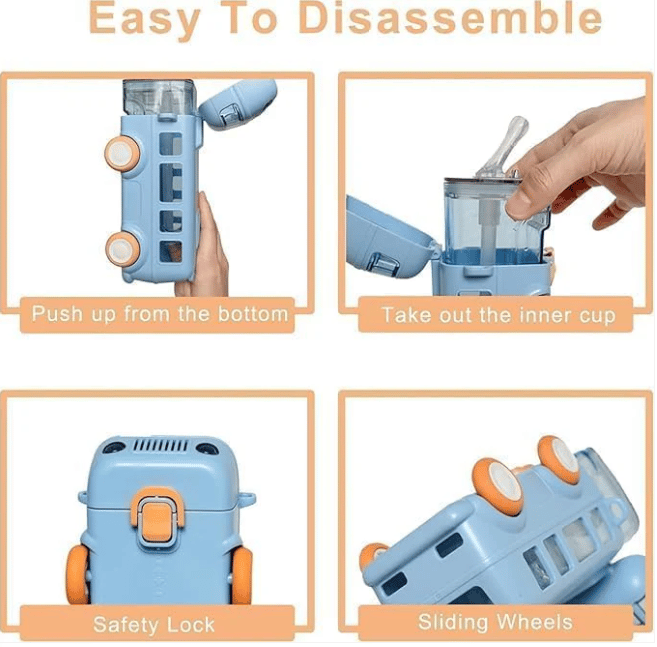 Easy To Disassemble

Push up from the bottom

Take out the inner cup

Safety Lock

Sliding Wheels