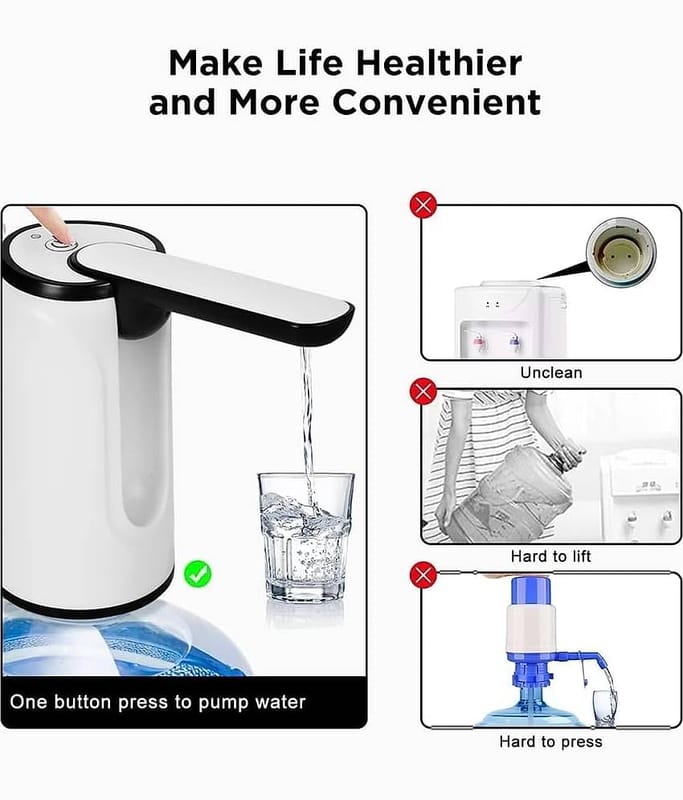 Make Life Healthier
and More Convenient

One button press to pump water

Unclean

Hard to lift

Hard to press