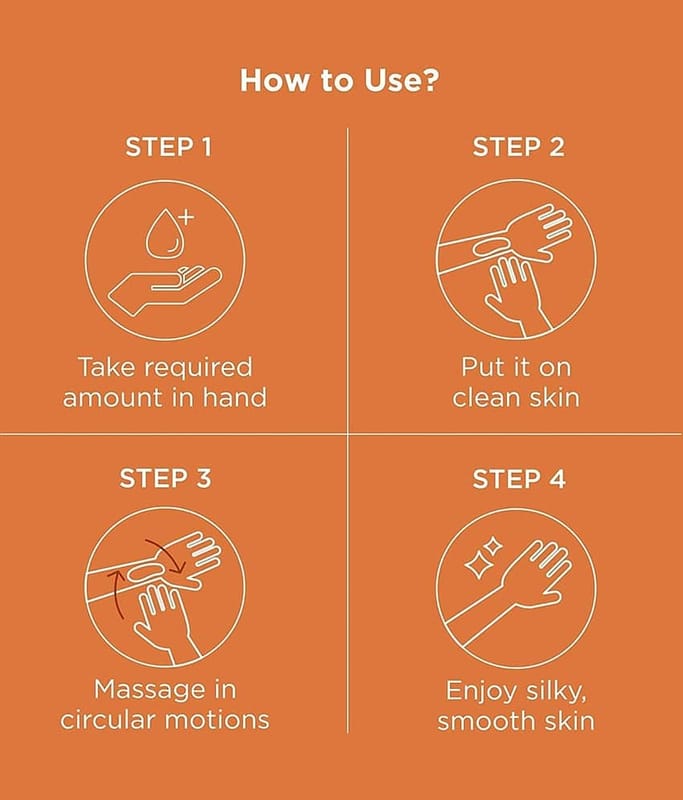 How to Use?

STEP 1

Take required amount in hand

STEP 2

Put it on clean skin

STEP 3

Massage in circular motions

STEP 4

Enjoy silky, smooth skin