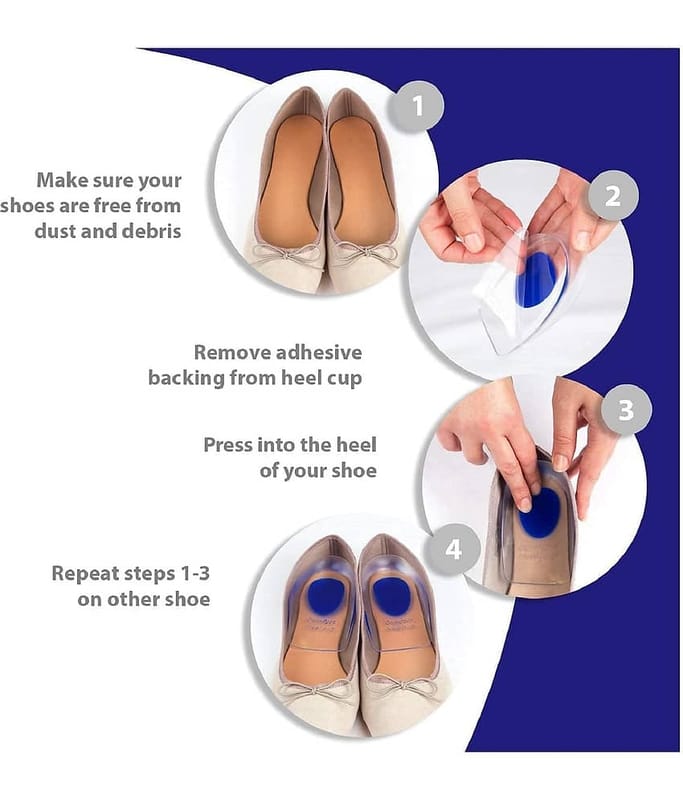 1

Make sure your shoes are free from dust and debris

2

Remove adhesive backing from heel cup

3

Press into the heel of your shoe

4

Repeat steps 1-3 on other shoe