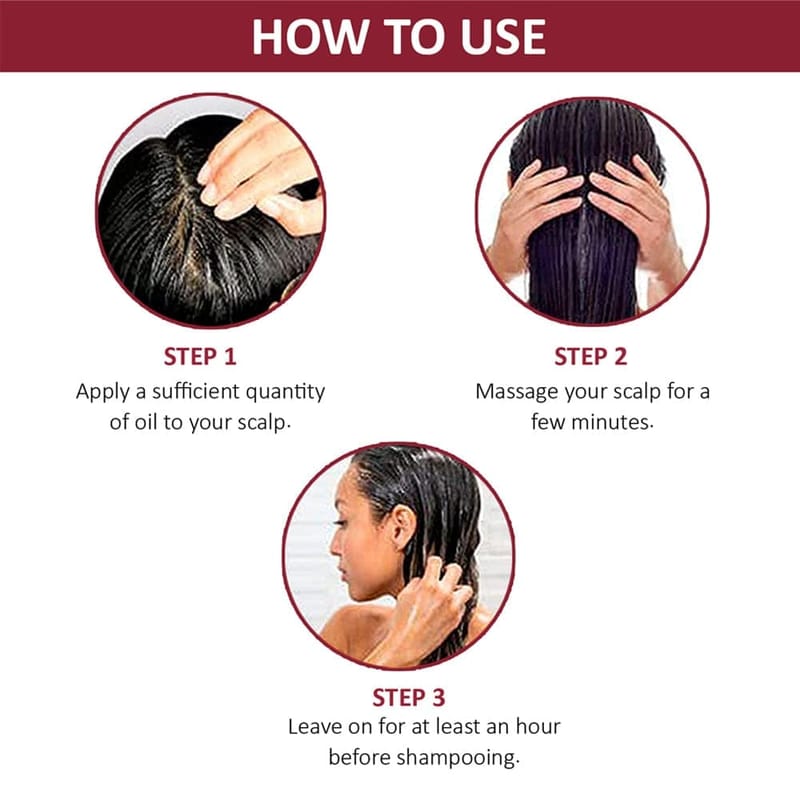 HOW TO USE

STEP 1
Apply a sufficient quantity of oil to your scalp.

STEP 2
Massage your scalp for a few minutes.

STEP 3
Leave on for at least an hour before shampooing.