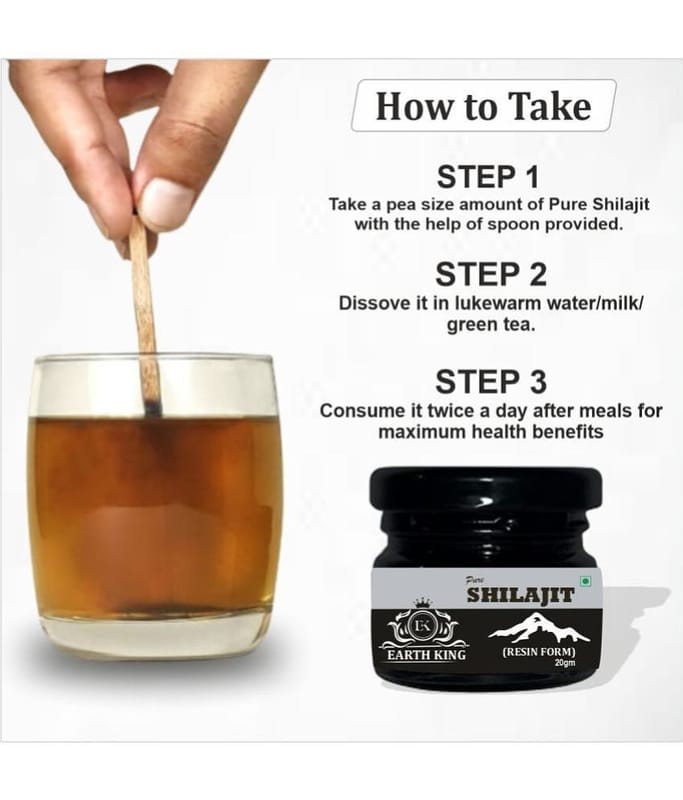 How to Take

STEP 1
Take a pea size amount of Pure Shilajit with the help of spoon provided.

STEP 2
Dissove it in lukewarm water/milk/ green tea.

STEP 3
Consume it twice a day after meals for maximum health benefits

Pure
SHILAJIT
EK
EARTH KING
(RESIN FORM)
20gm