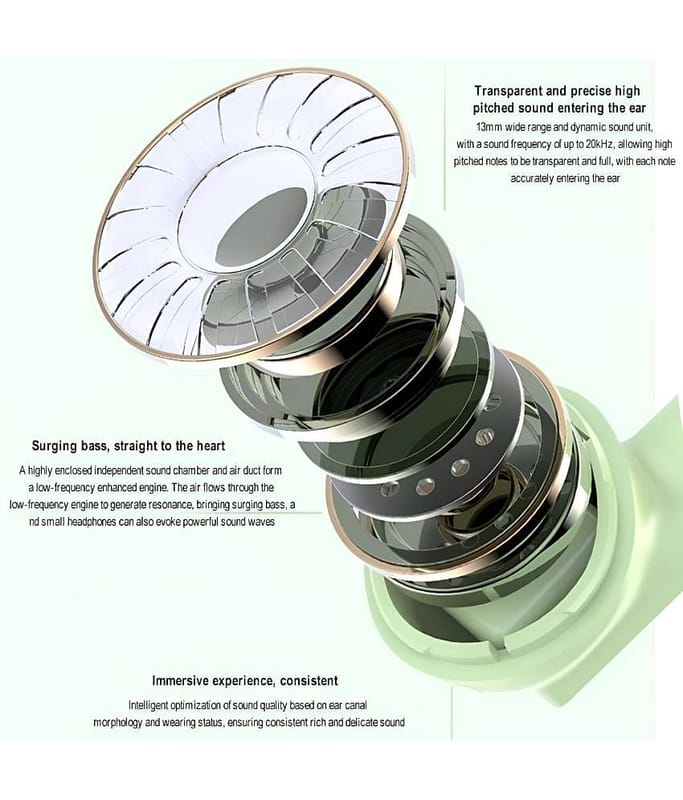 Transparent and precise high pitched sound entering the ear

13mm wide range and dynamic sound unit, with a sound frequency of up to 20kHz, allowing high pitched notes to be transparent and full, with each note accurately entering the ear

Surging bass, straight to the heart

A highly enclosed independent sound chamber and air duct form a low-frequency enhanced engine. The air flows through the low-frequency engine to generate resonance, bringing surging bass, a nd small headphones can also evoke powerful sound waves

Immersive experience, consistent

Intelligent optimization of sound quality based on ear canal morphology and wearing status, ensuring consistent rich and delicate sound