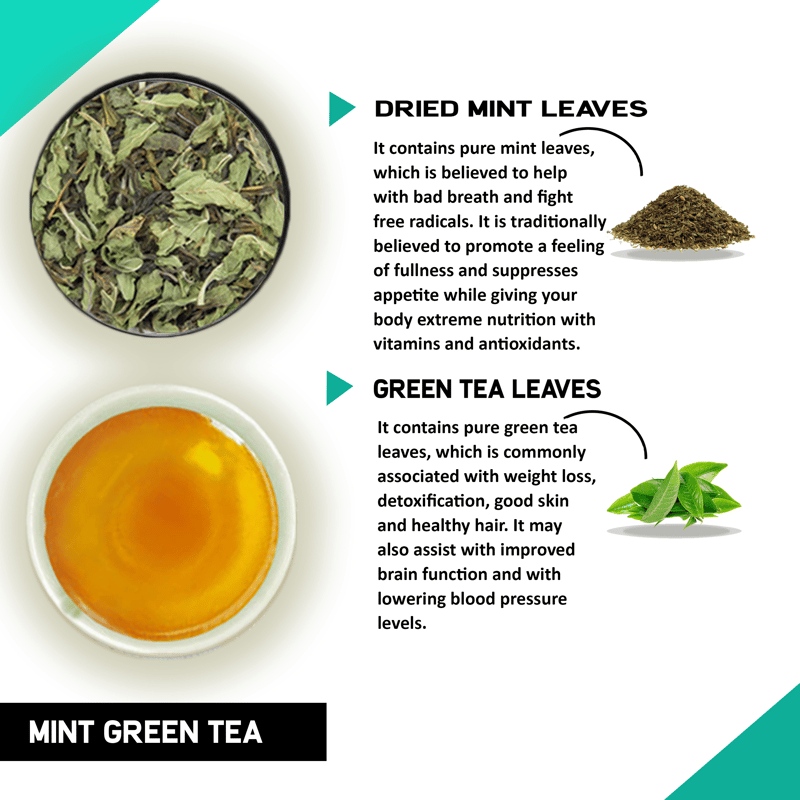 DRIED MINT LEAVES

It contains pure mint leaves, which is believed to help with bad breath and fight free radicals. It is traditionally believed to promote a feeling of fullness and suppresses appetite while giving your body extreme nutrition with vitamins and antioxidants.

GREEN TEA LEAVES

It contains pure green tea leaves, which is commonly associated with weight loss, detoxification, good skin and healthy hair. It may also assist with improved brain function and with lowering blood pressure levels.

MINT GREEN TEA