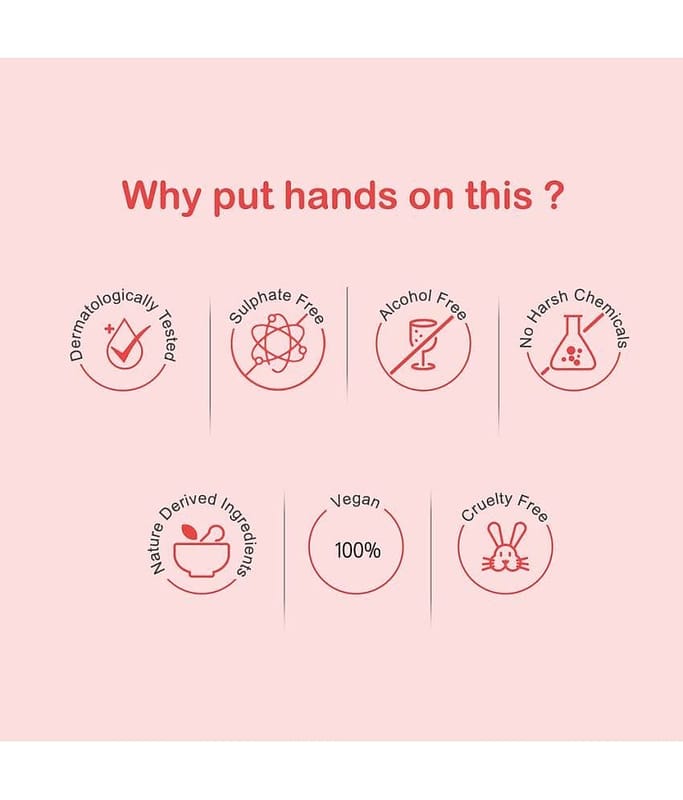 Why put hands on this ?

Dermatologically Tested

Sulphate Free

Alcohol Free

No Harsh Chemicals

Nature Derived Ingredients

Vegan

100%

Cruelty Free