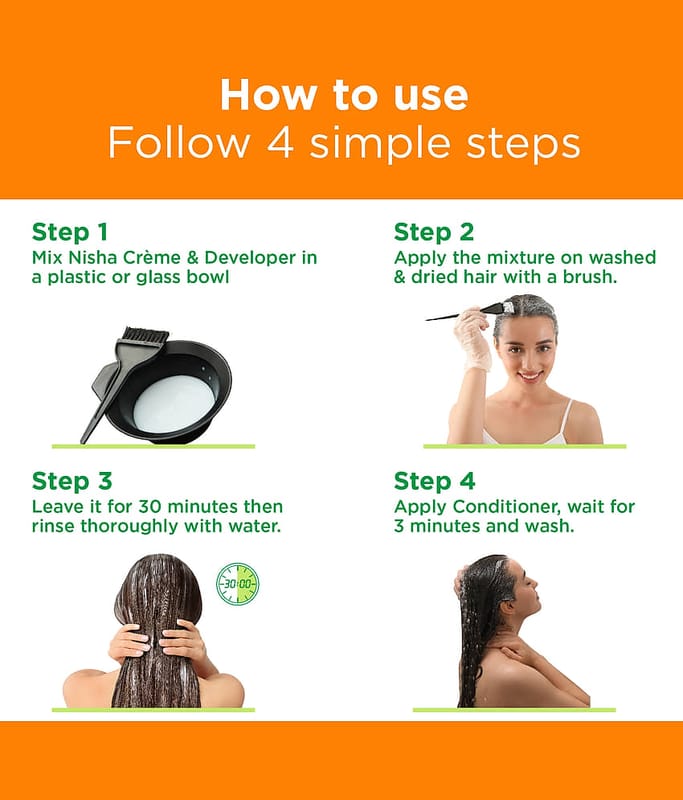 How to use
Follow 4 simple steps

Step 1
Mix Nisha Crème & Developer in a plastic or glass bowl

Step 2
Apply the mixture on washed & dried hair with a brush.

Step 3
Leave it for 30 minutes then rinse thoroughly with water.

30:00

Step 4
Apply Conditioner, wait for 3 minutes and wash.