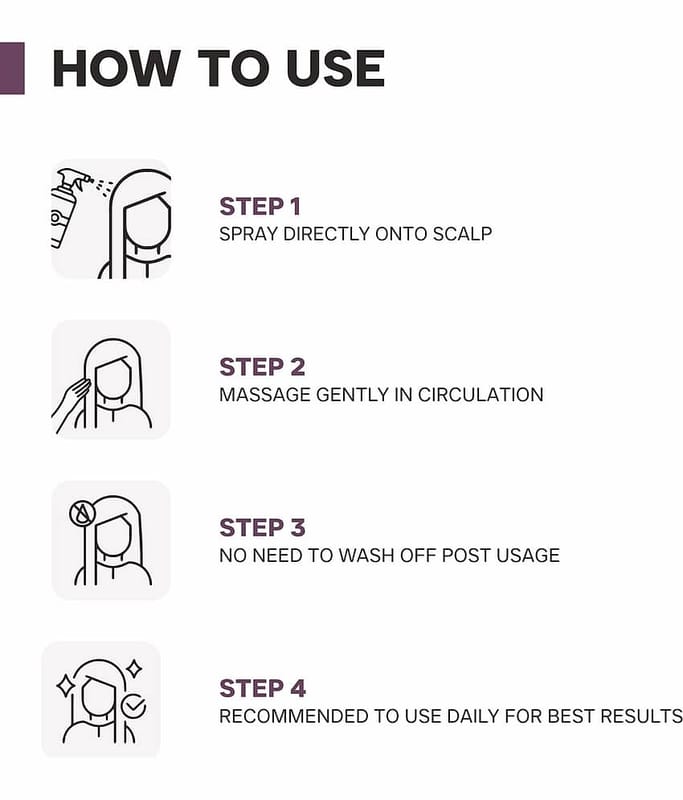 HOW TO USE

STEP 1
SPRAY DIRECTLY ONTO SCALP

STEP 2
MASSAGE GENTLY IN CIRCULATION

STEP 3
NO NEED TO WASH OFF POST USAGE

STEP 4
RECOMMENDED TO USE DAILY FOR BEST RESULTS