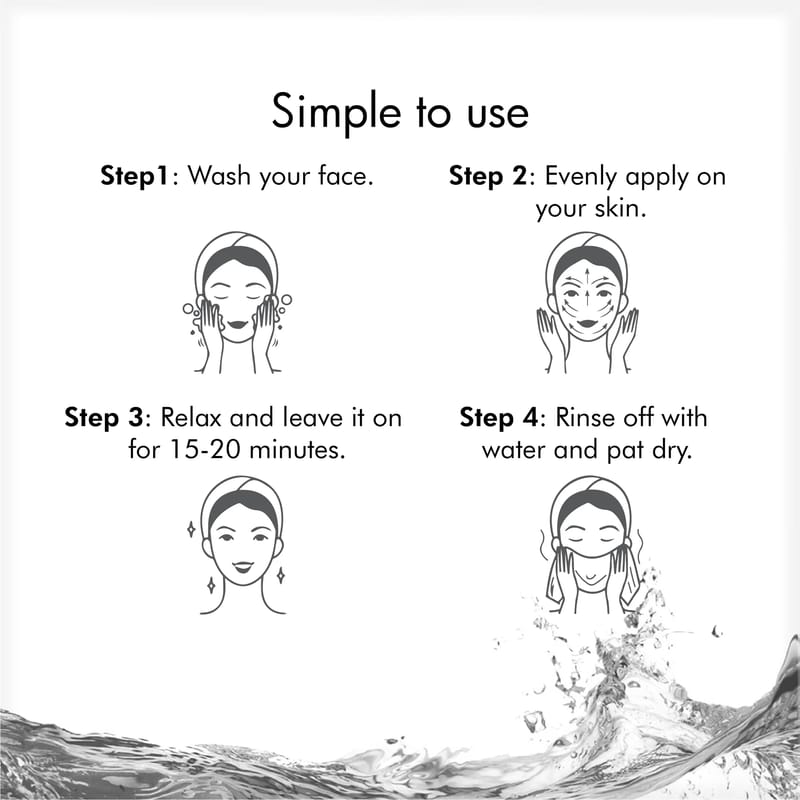 Simple to use

Step1: Wash your face.

Step 2: Evenly apply on your skin.

Step 3: Relax and leave it on for 15-20 minutes.

Step 4: Rinse off with water and pat dry.