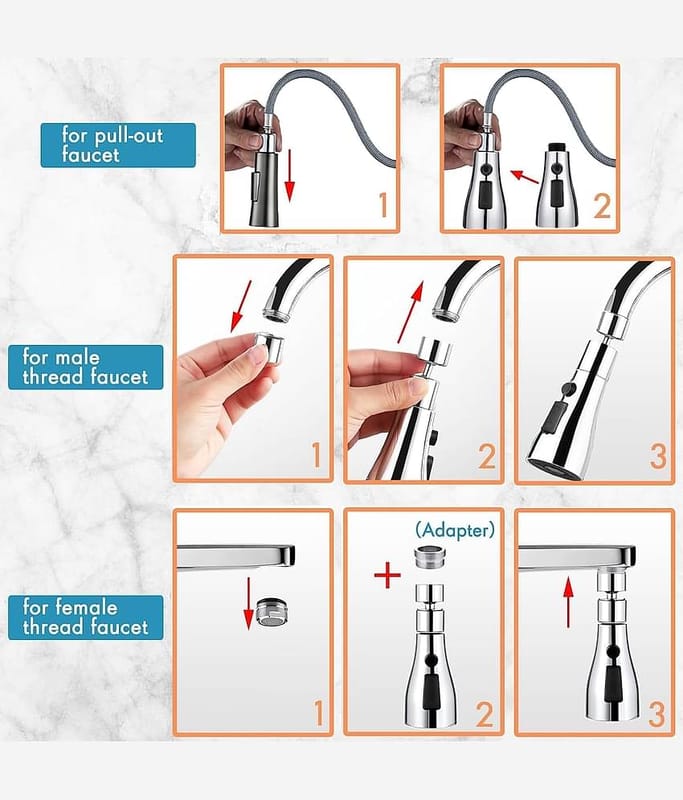 for pull-out faucet

1

2

for male thread faucet

1

2

3

for female thread faucet

1

(Adapter)

+

2

3