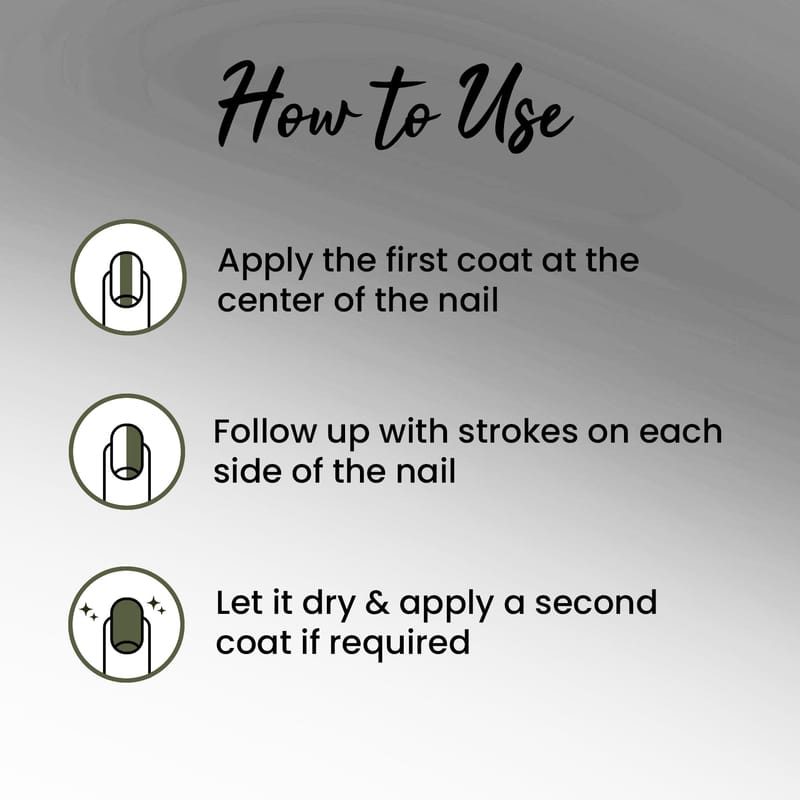 How to Use

Apply the first coat at the center of the nail

Follow up with strokes on each side of the nail

Let it dry & apply a second coat if required