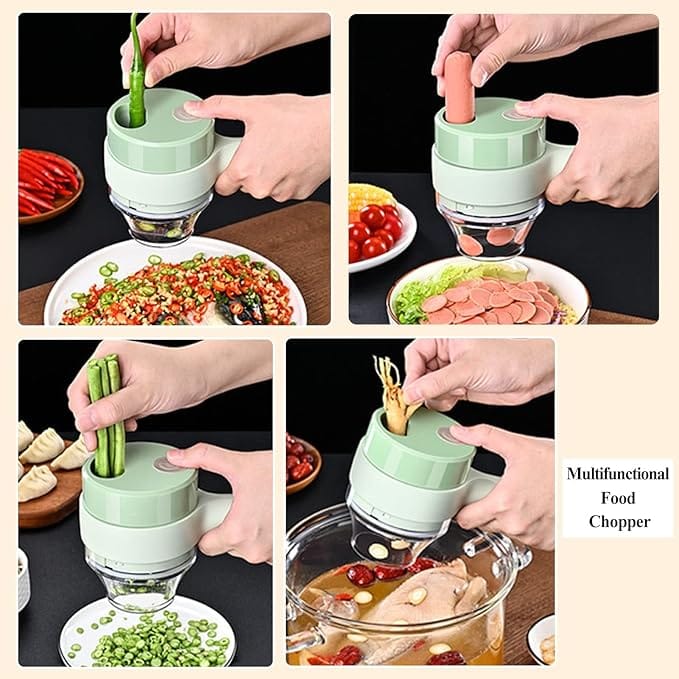 Multifunctional Food Chopper