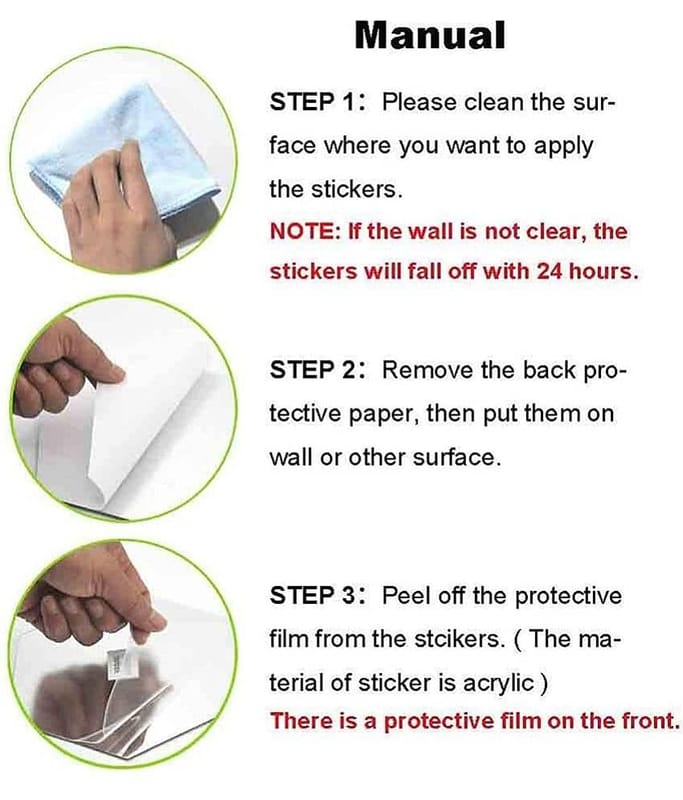 Manual

STEP 1: Please clean the surface where you want to apply the stickers.
NOTE: If the wall is not clear, the stickers will fall off with 24 hours.

STEP 2: Remove the back protective paper, then put them on wall or other surface.

STEP 3: Peel off the protective film from the stcikers. ( The material of sticker is acrylic )
There is a protective film on the front.