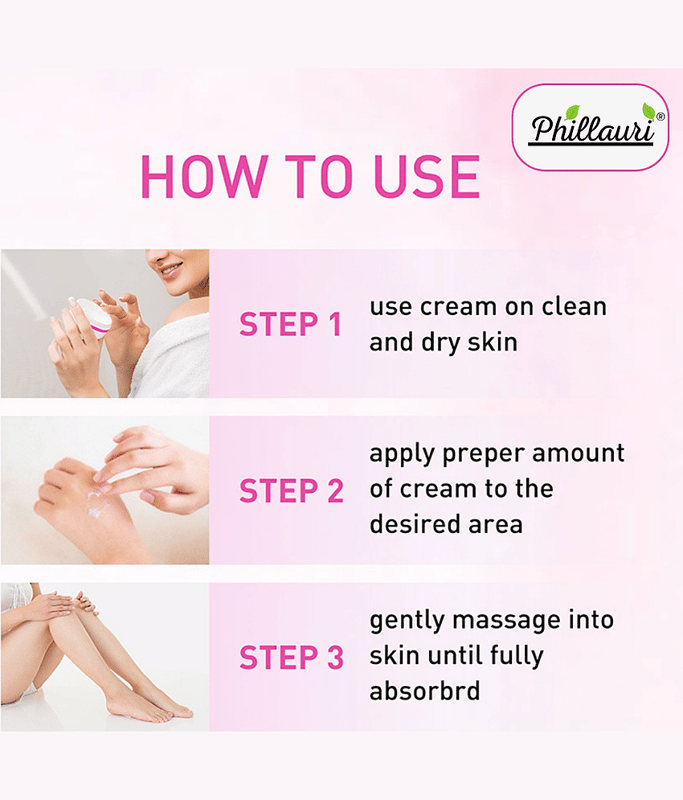 Phillauri®

HOW TO USE

STEP 1 use cream on clean and dry skin

STEP 2 apply preper amount of cream to the desired area

STEP 3 gently massage into skin until fully absorbrd