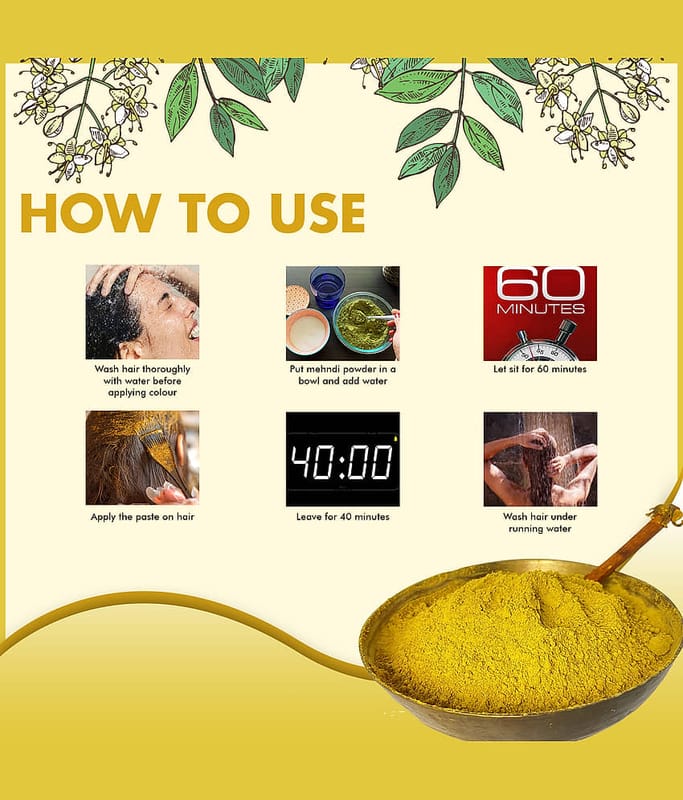 HOW TO USE

Wash hair thoroughly with water before applying colour

Put mehndi powder in a bowl and add water

60 MINUTES

Let sit for 60 minutes

Apply the paste on hair

40:00

Leave for 40 minutes

Wash hair under running water