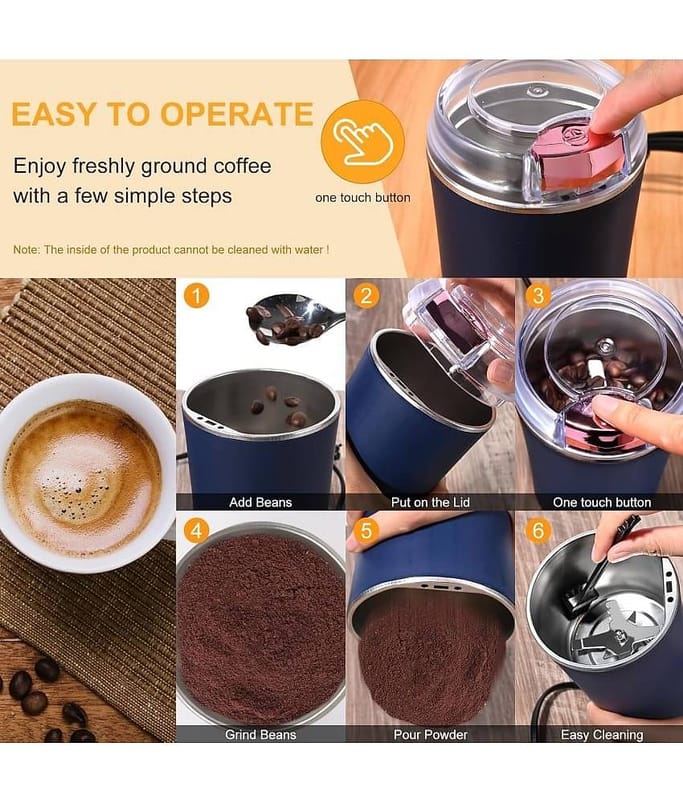 EASY TO OPERATE

Enjoy freshly ground coffee with a few simple steps

one touch button

Note: The inside of the product cannot be cleaned with water !

1
Add Beans

2
Put on the Lid

3
One touch button

4
Grind Beans

5
Pour Powder

6
Easy Cleaning