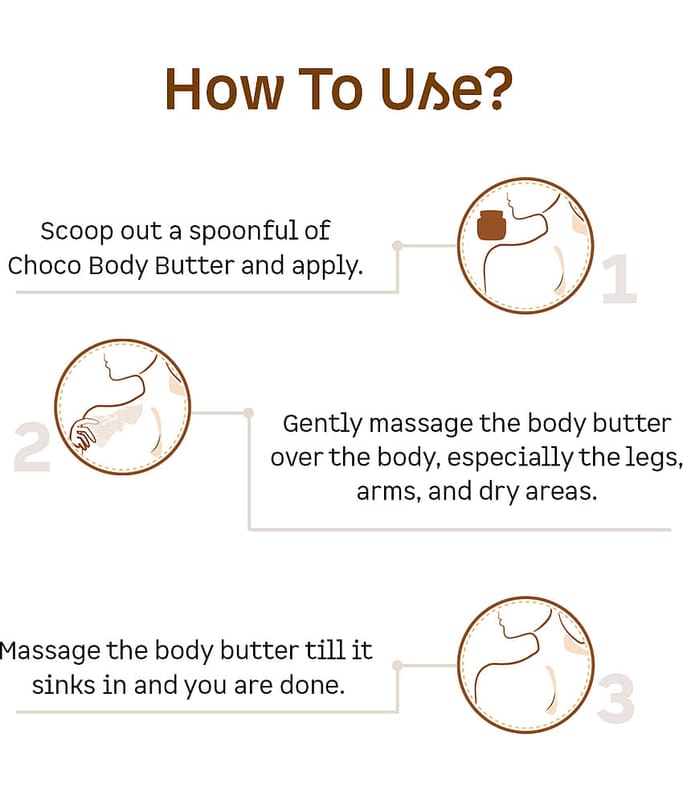 How To Use?

Scoop out a spoonful of Choco Body Butter and apply.

1

2

Gently massage the body butter over the body, especially the legs, arms, and dry areas.

Massage the body butter till it sinks in and you are done.

3