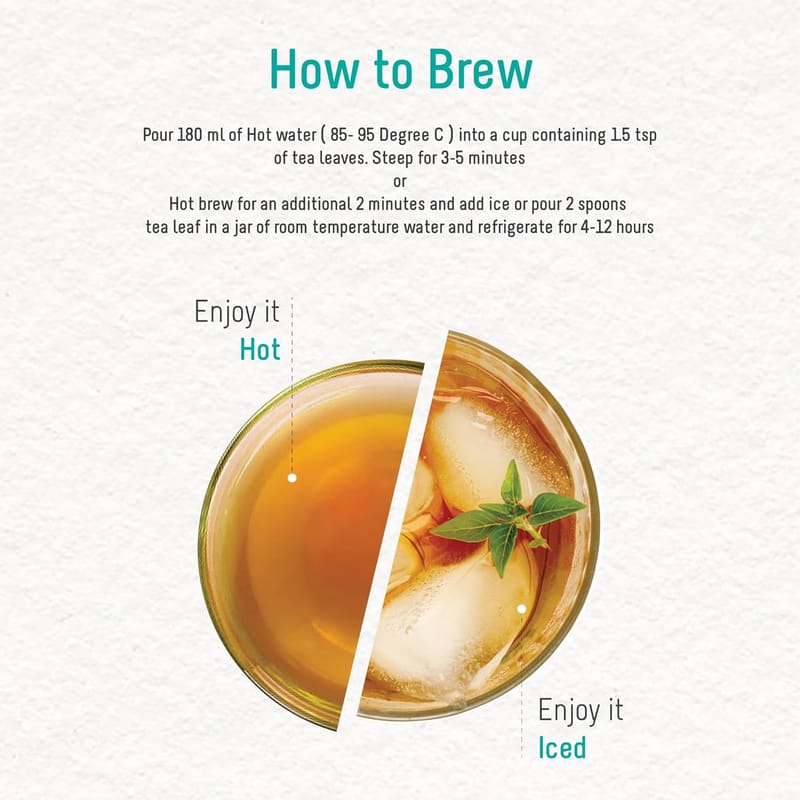 How to Brew

Pour 180 ml of Hot water ( 85- 95 Degree C ) into a cup containing 1.5 tsp of tea leaves. Steep for 3-5 minutes
or
Hot brew for an additional 2 minutes and add ice or pour 2 spoons tea leaf in a jar of room temperature water and refrigerate for 4-12 hours

Enjoy it
Hot

Enjoy it
Iced