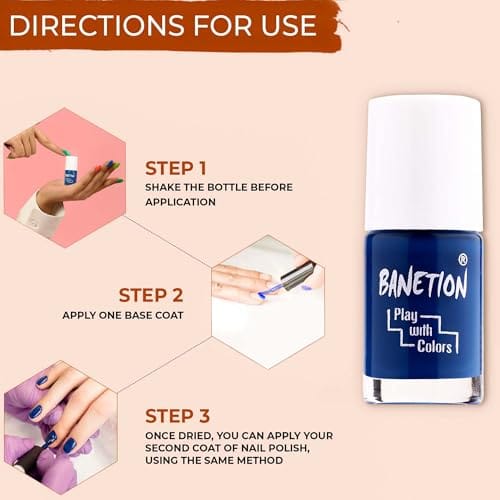 DIRECTIONS FOR USE

STEP 1
SHAKE THE BOTTLE BEFORE APPLICATION

STEP 2
APPLY ONE BASE COAT

STEP 3
ONCE DRIED, YOU CAN APPLY YOUR SECOND COAT OF NAIL POLISH, USING THE SAME METHOD

BANETION®
Play with Colors