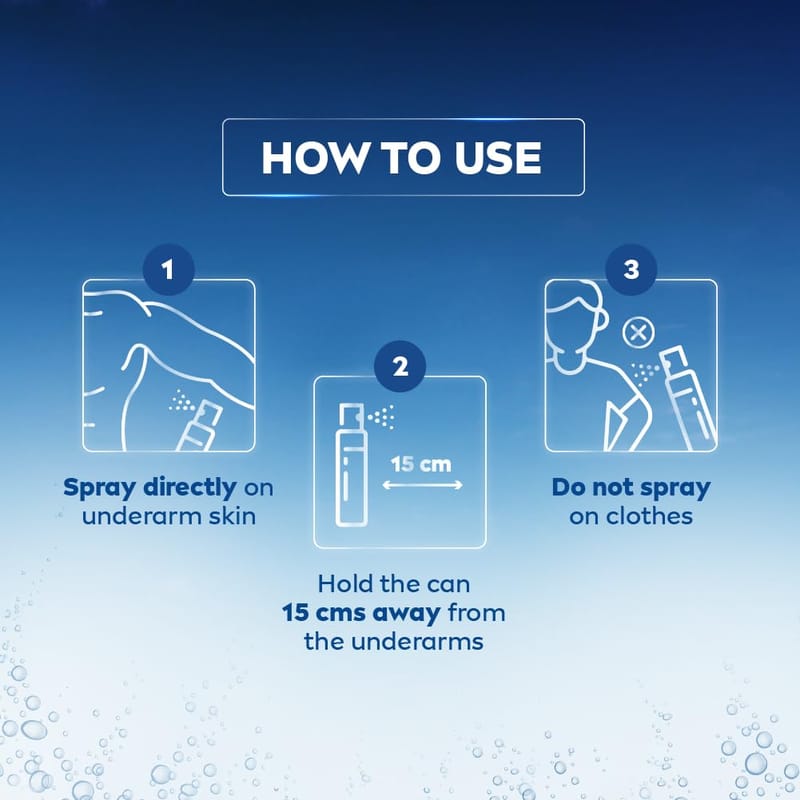 HOW TO USE

1

Spray directly on underarm skin

2

15 cm

Hold the can 15 cms away from the underarms

3

Do not spray on clothes