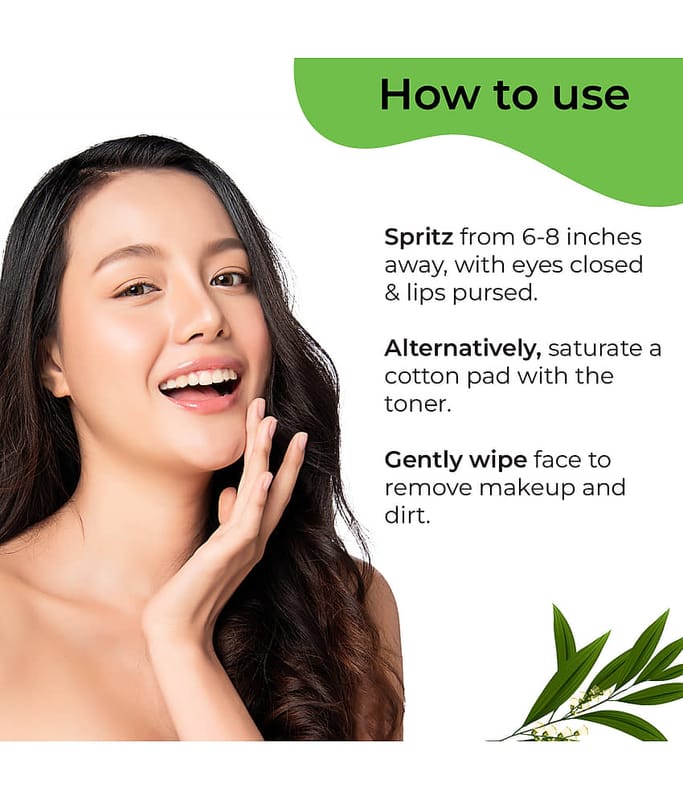 How to use

Spritz from 6-8 inches away, with eyes closed & lips pursed.

Alternatively, saturate a cotton pad with the toner.

Gently wipe face to remove makeup and dirt.