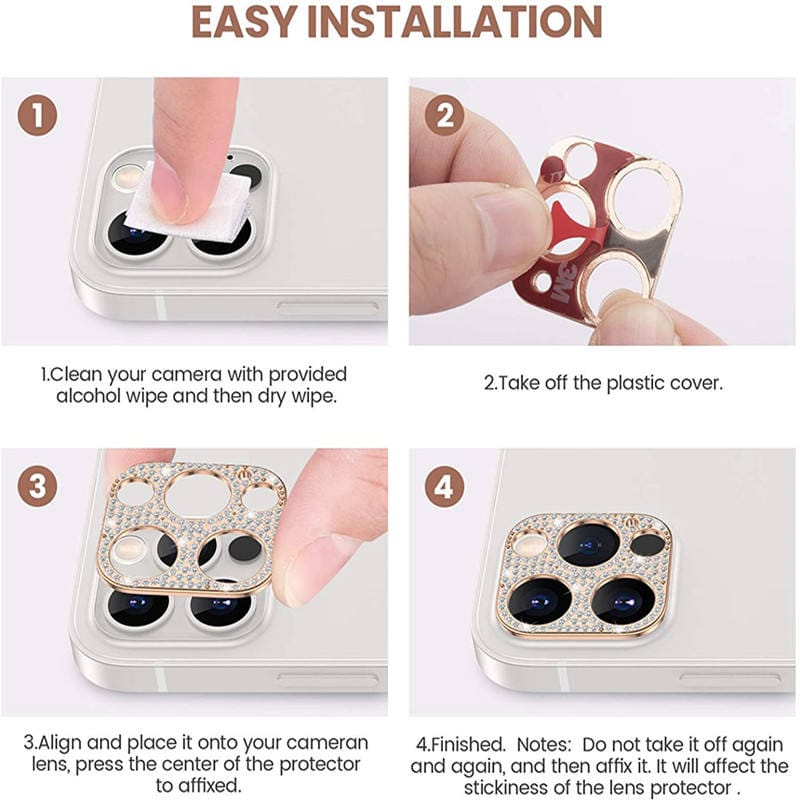 EASY INSTALLATION

1

1.Clean your camera with provided alcohol wipe and then dry wipe.

2

3M

2.Take off the plastic cover.

3

3.Align and place it onto your cameran lens, press the center of the protector to affixed.

4

4.Finished. Notes: Do not take it off again and again, and then affix it. It will affect the stickiness of the lens protector .