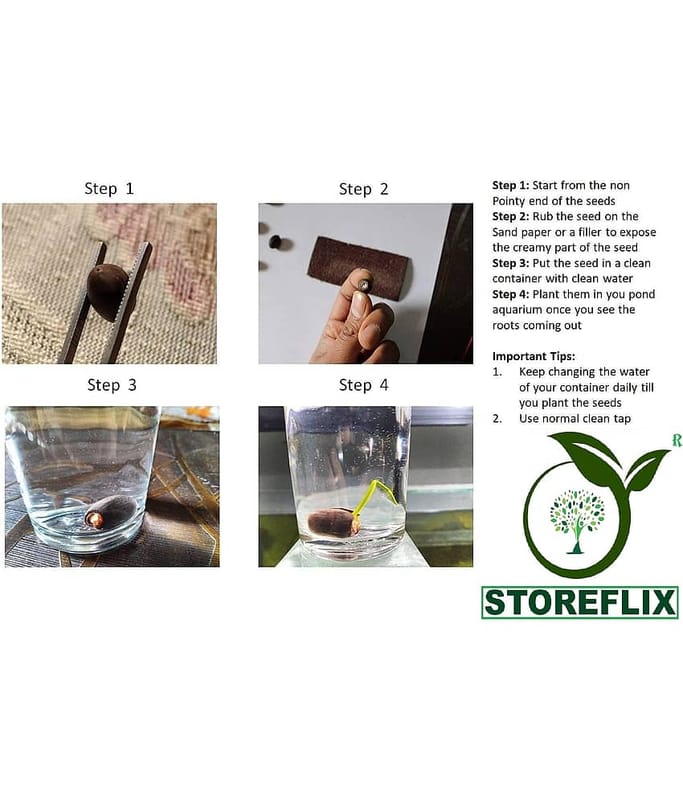 Step 1

Step 2

Step 3

Step 4

**Step 1:** Start from the non Pointy end of the seeds
**Step 2:** Rub the seed on the Sand paper or a filler to expose the creamy part of the seed
**Step 3:** Put the seed in a clean container with clean water
**Step 4:** Plant them in you pond aquarium once you see the roots coming out

**Important Tips:**
1. Keep changing the water of your container daily till you plant the seeds
2. Use normal clean tap

R

STOREFLIX