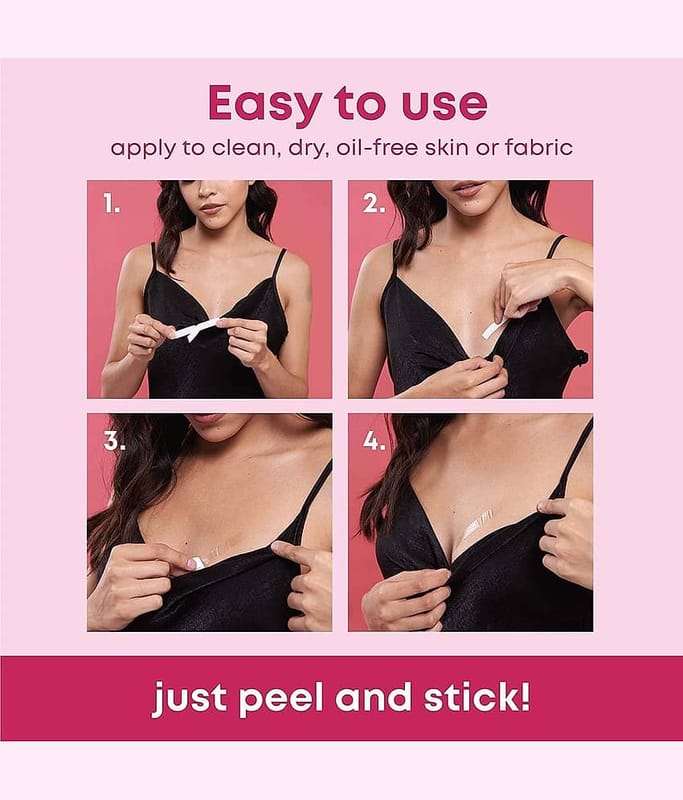 Easy to use
apply to clean, dry, oil-free skin or fabric

1.

2.

3.

4.

just peel and stick!