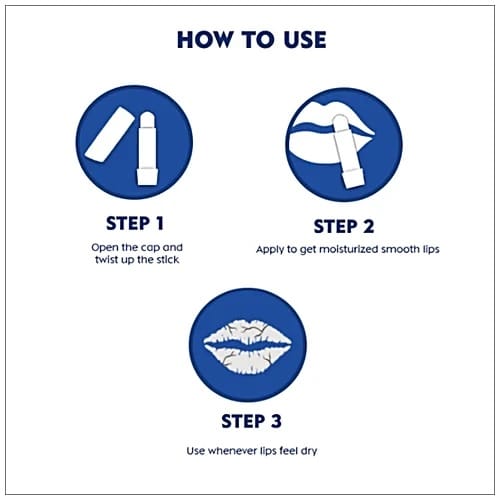 HOW TO USE

STEP 1

Open the cap and twist up the stick

STEP 2

Apply to get moisturized smooth lips

STEP 3

Use whenever lips feel dry