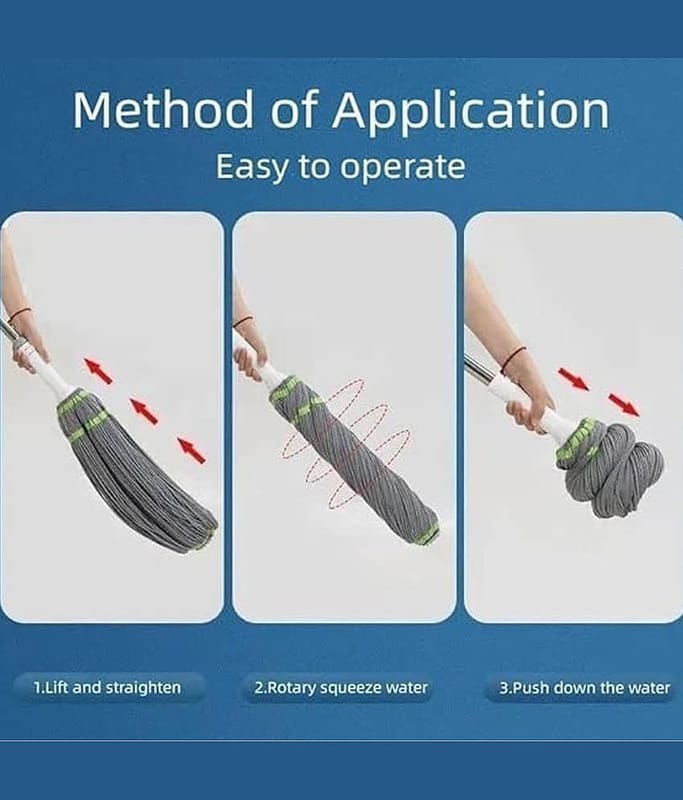 Method of Application
Easy to operate

1.Lift and straighten

2.Rotary squeeze water

3.Push down the water