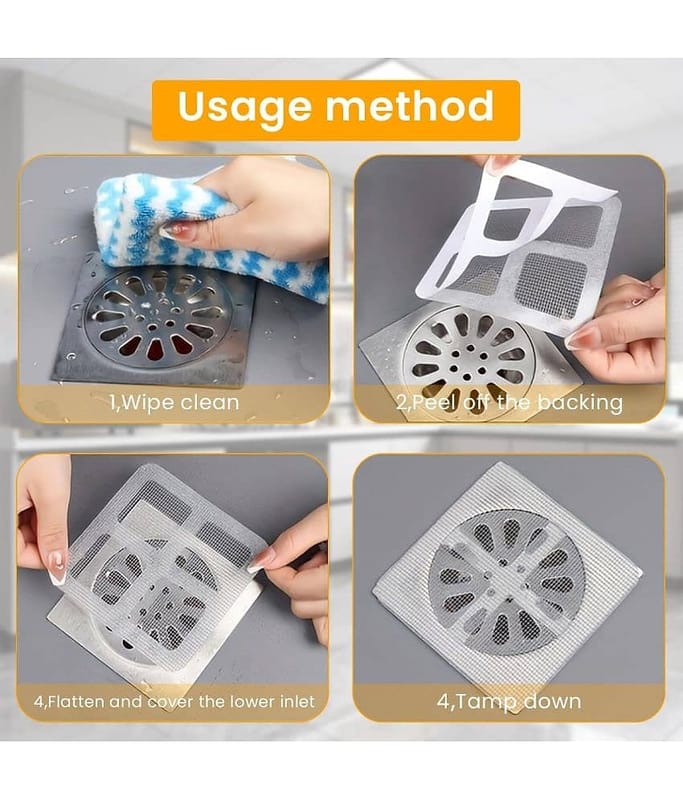 Usage method

1,Wipe clean

2,Peel off the backing

4,Flatten and cover the lower inlet

4,Tamp down