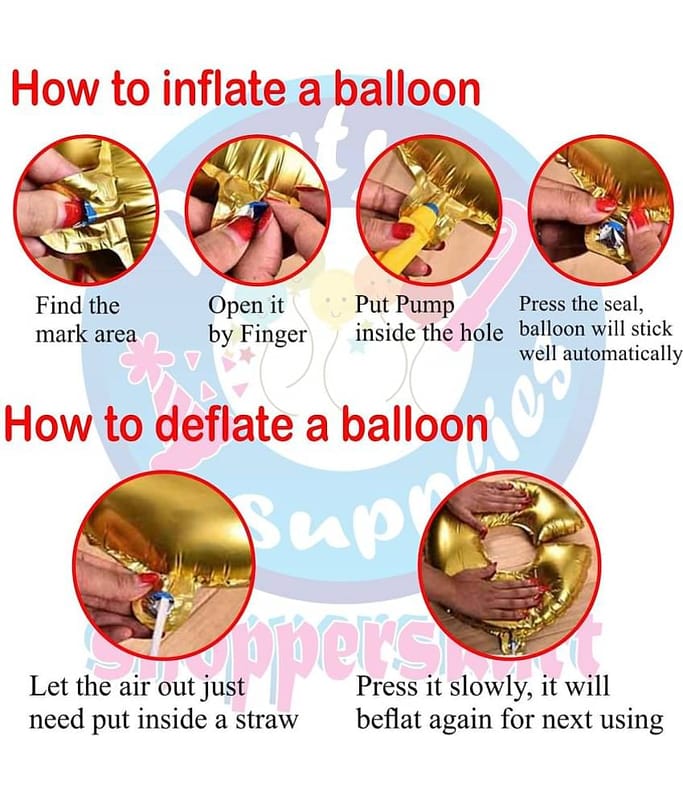 How to inflate a balloon

Find the mark area

Open it by Finger

Put Pump inside the hole

Press the seal, balloon will stick well automatically

How to deflate a balloon

Let the air out just need put inside a straw

Press it slowly, it will beflat again for next using

Supplies

shoppersmart