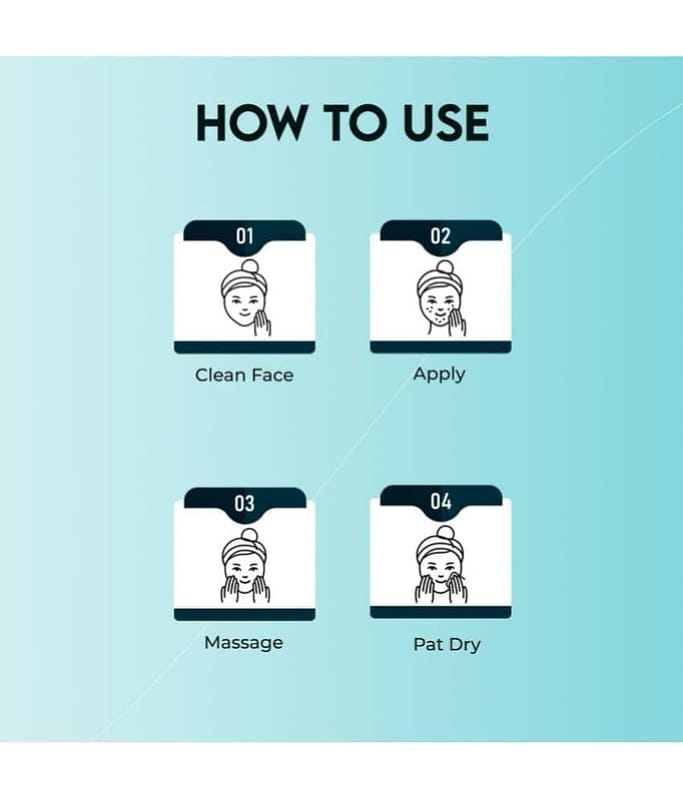 HOW TO USE

01

Clean Face

02

Apply

03

Massage

04

Pat Dry