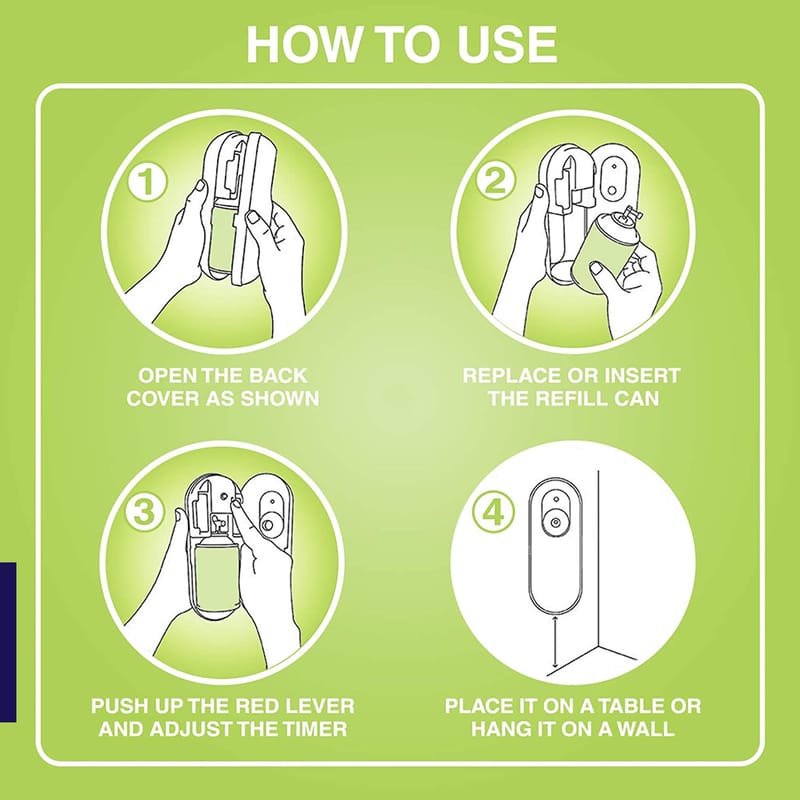 HOW TO USE

1

OPEN THE BACK COVER AS SHOWN

2

REPLACE OR INSERT THE REFILL CAN

3

PUSH UP THE RED LEVER AND ADJUST THE TIMER

4

PLACE IT ON A TABLE OR HANG IT ON A WALL