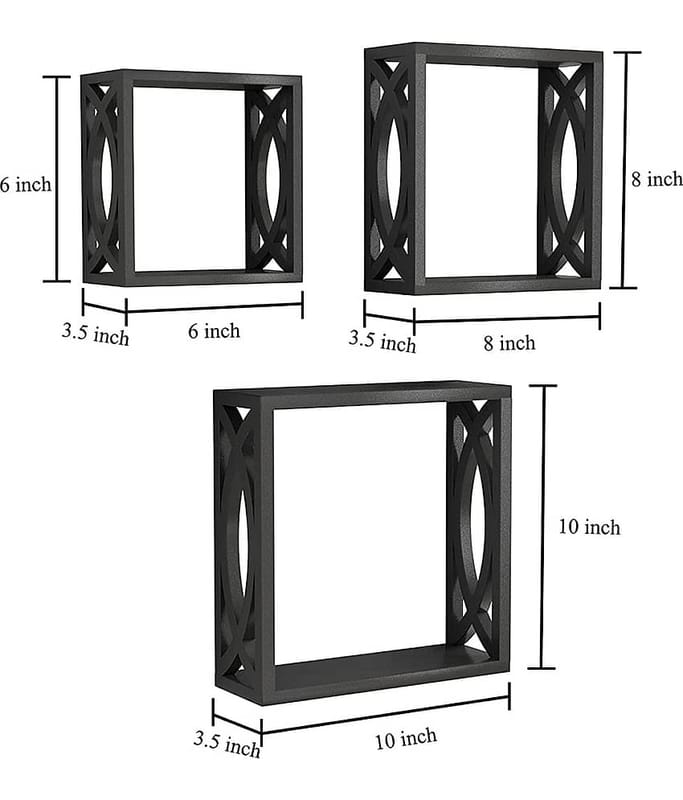 6 inch

3.5 inch

6 inch

8 inch

3.5 inch

8 inch

10 inch

3.5 inch

10 inch