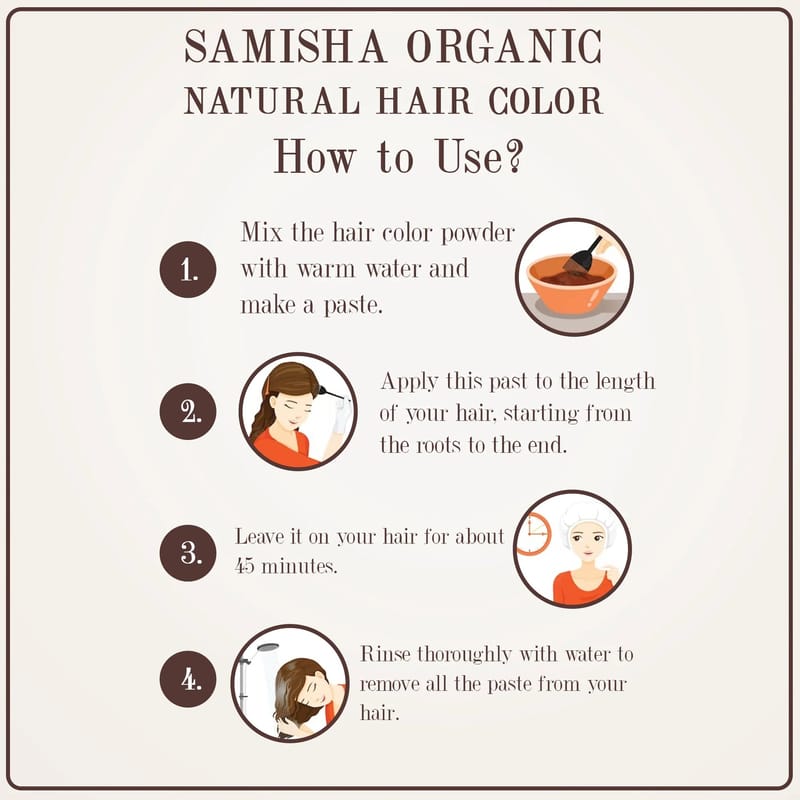 SAMISHA ORGANIC
NATURAL HAIR COLOR
How to Use?

1. Mix the hair color powder with warm water and make a paste.

2. Apply this past to the length of your hair, starting from the roots to the end.

3. Leave it on your hair for about 45 minutes.

4. Rinse thoroughly with water to remove all the paste from your hair.