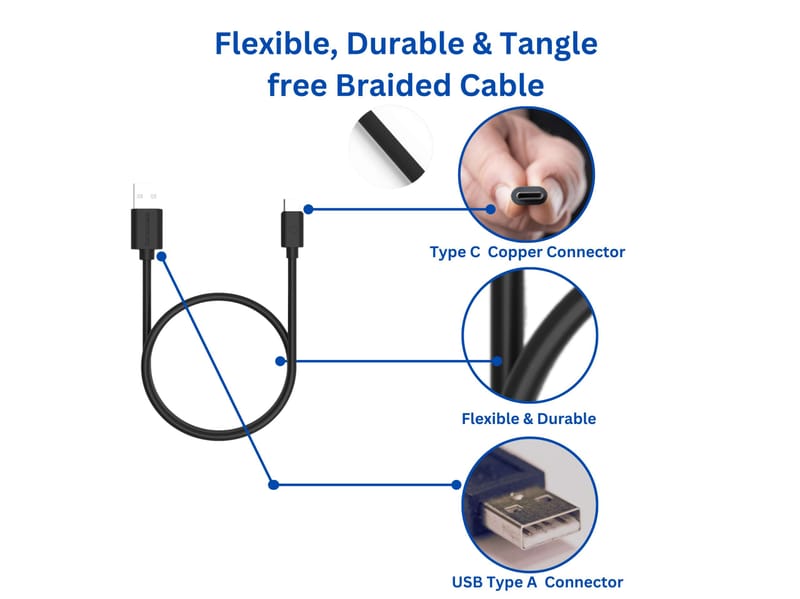 Flexible, Durable & Tangle free Braided Cable

Type C Copper Connector

Flexible & Durable

USB Type A Connector